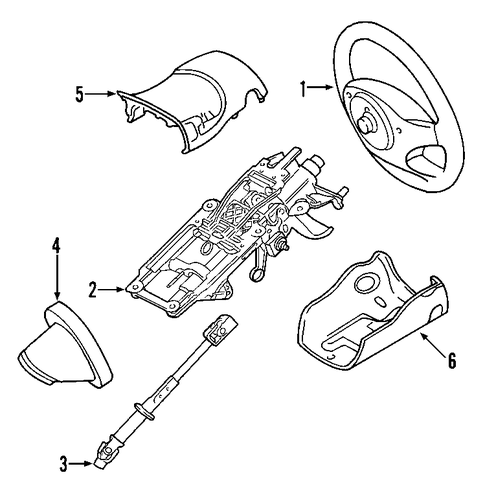 5
1
4
2
6
3