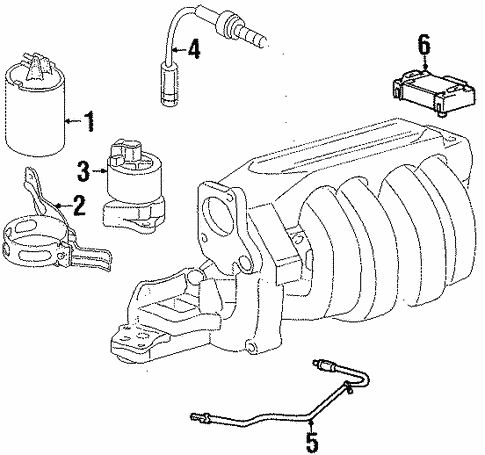 4
6
1
3
2
5