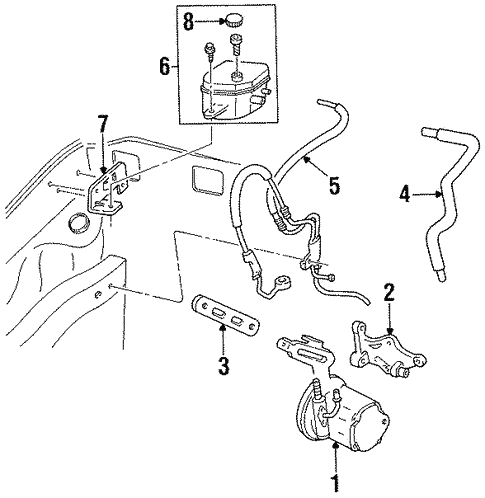 8
6
7
5
4
2
3
1