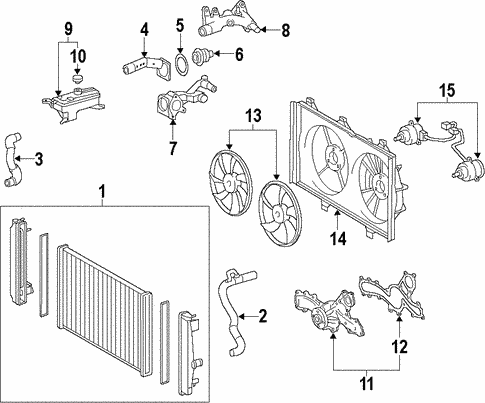 9
10
4
5
8
6
7
3
15
13
14
1
2
12
11