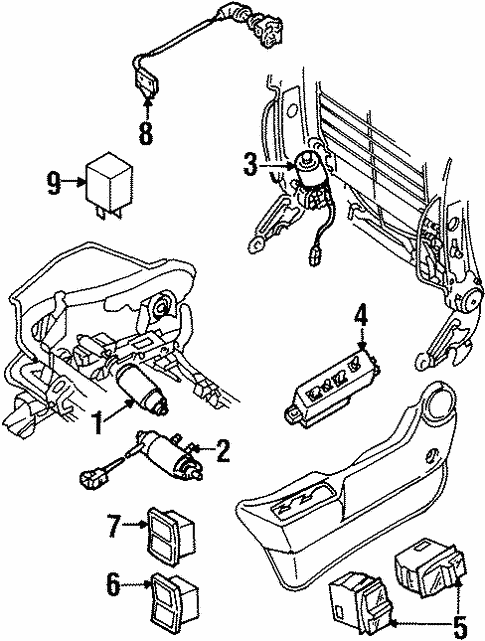 8
9
3
4
1
2
7
6
5