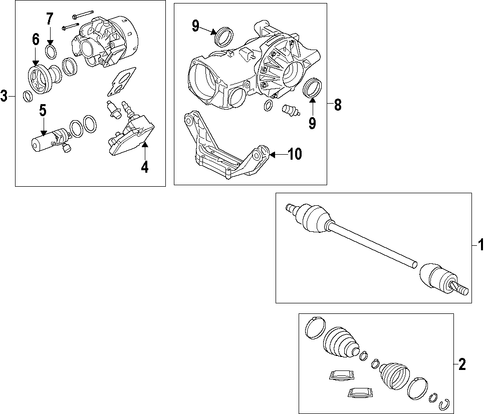 7
6
3
5
4
9
8
9
10
1
2