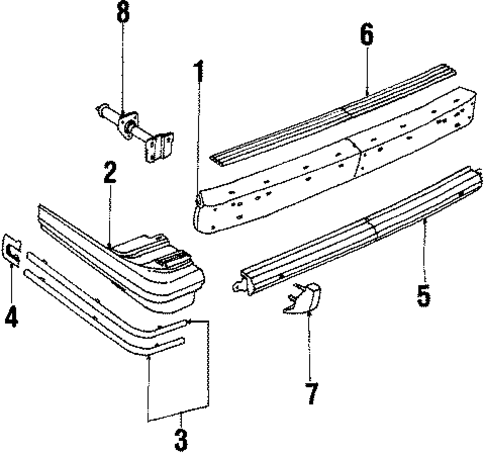 8
6
1
2
4
5
7
3