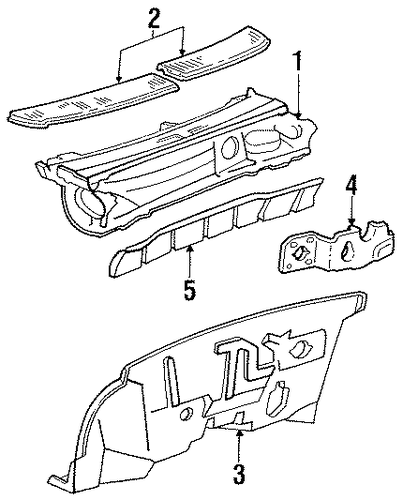 2
1
4
5
3