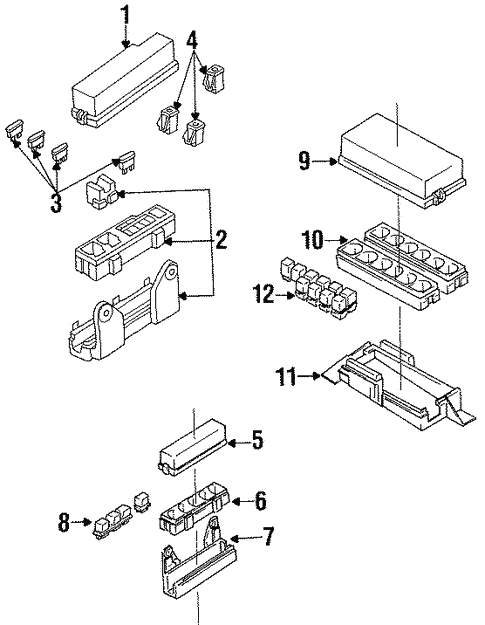 1
4
3
2
9
10
12
11
5
6
8
7