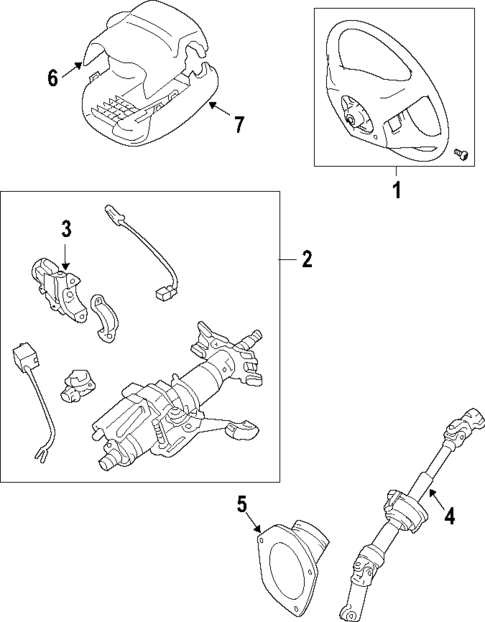 6
7
1
3
2
5
4