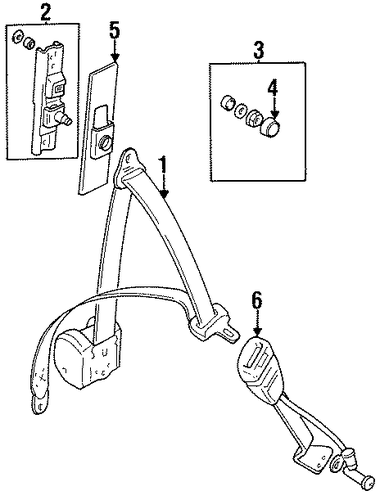 2
5
3
4
1
6