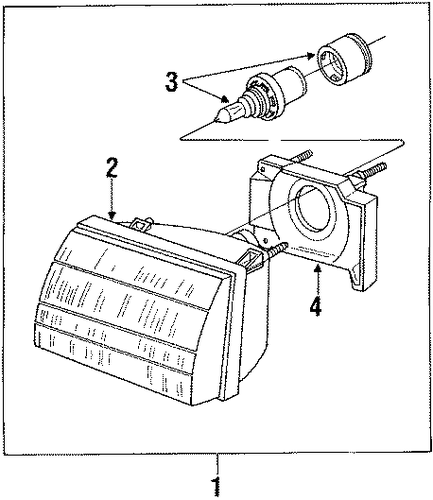 3
2
4
1