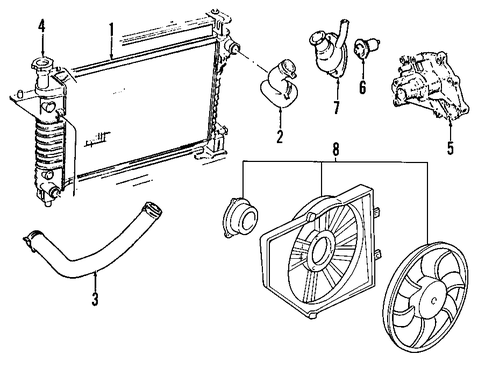 4
1
7
6
2
5
8
3