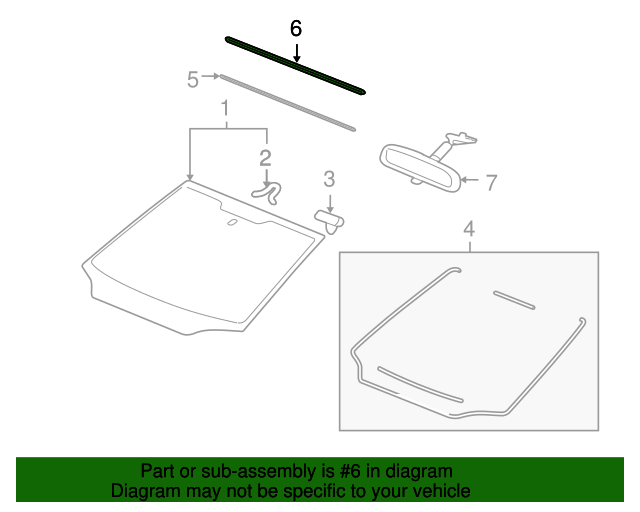 6
5
1
2
3
7
4

Part or sub-assembly is #6 in diagram
Diagram may not be specific to your vehicle