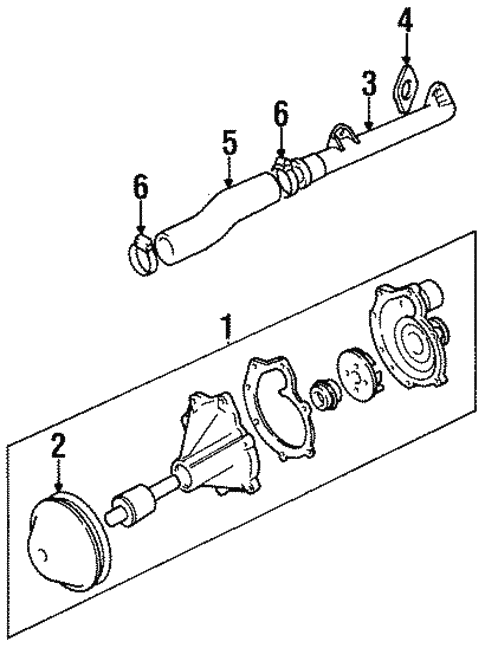 4
3
6
5
6
1
2