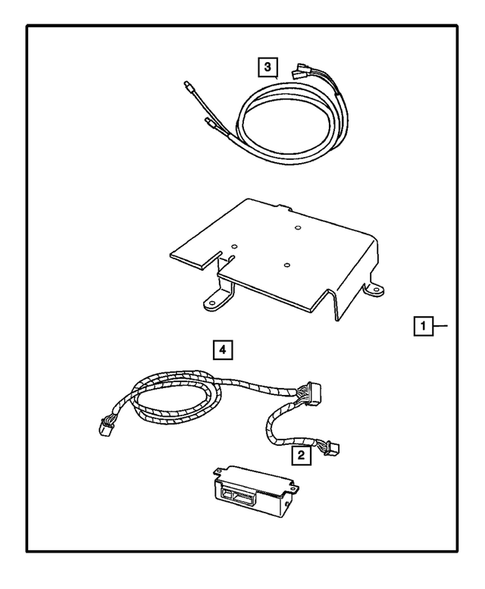 3

1

4

2