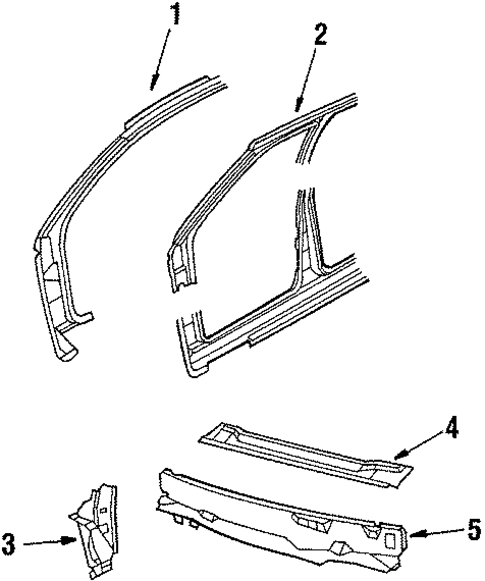 1
2
4
3
5