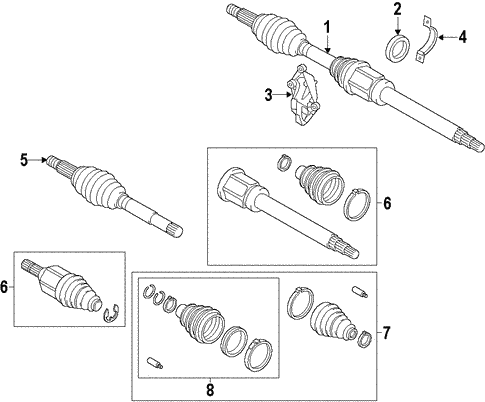 1
2
4
3
5
6
6
7
8