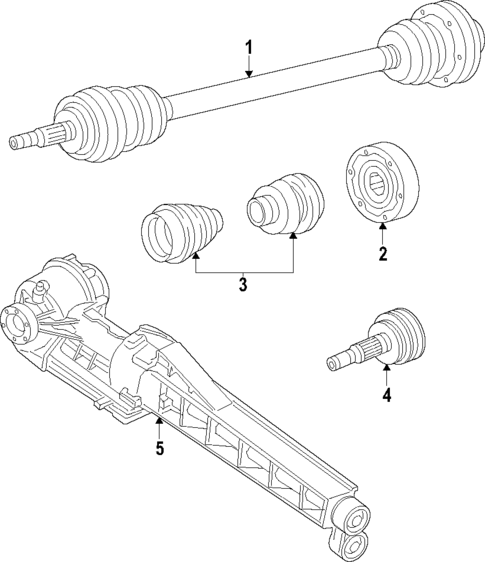 1
2
3
4
5