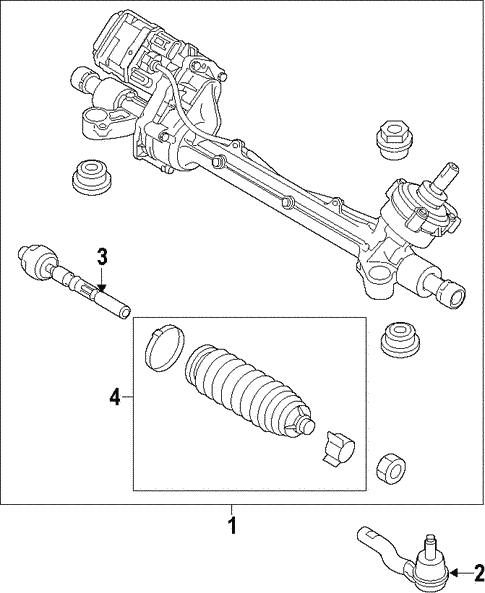 3
4
1
2