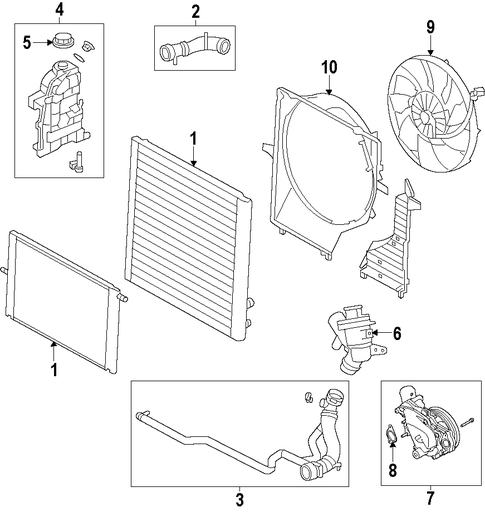 4
5
2
9
10
1
1
6
3
8
7