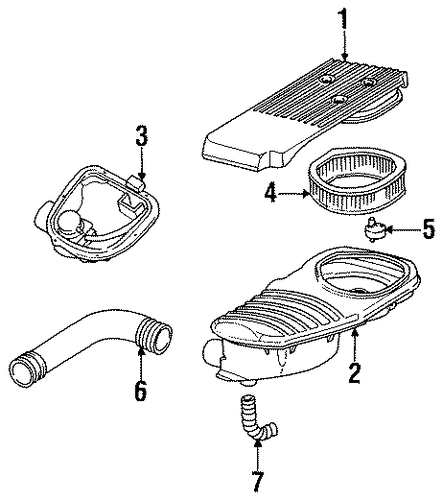 1
3
4
5
2
6
7