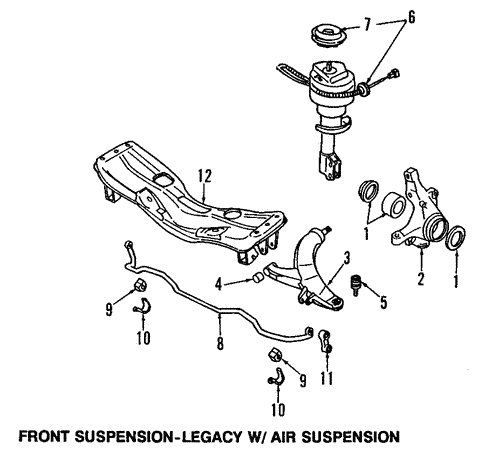 7
6
12
1
3
2
1
4
5
9
10
8
9
11
10
FRONT SUSPENSION-LEGACY W/ AIR SUSPENSION