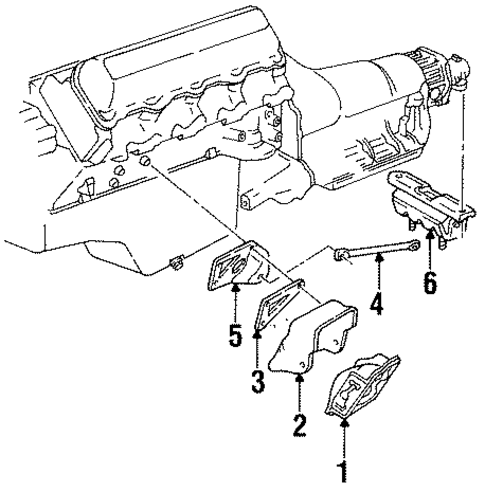 6
4
5
3
2
1