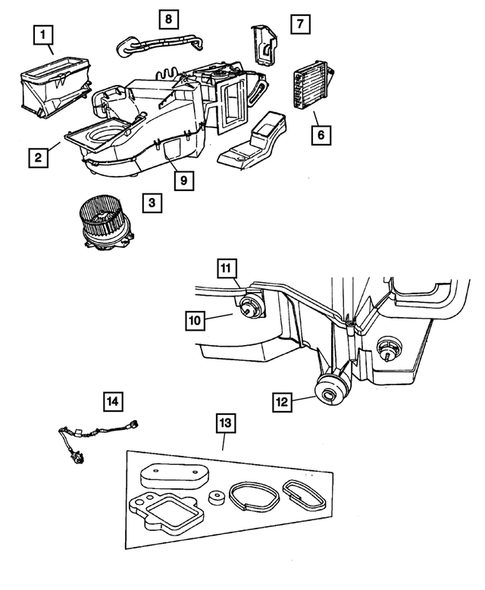 1
8
7
6
2
9
3
11
10
12
14
13