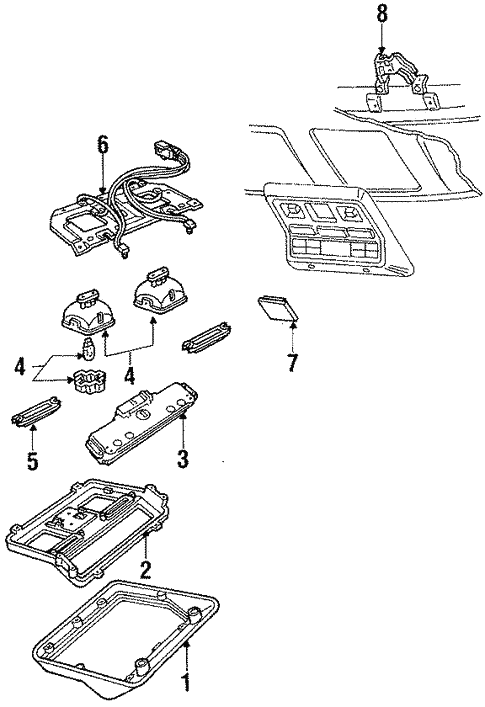 8
6
4
4
7
5
3
2
1