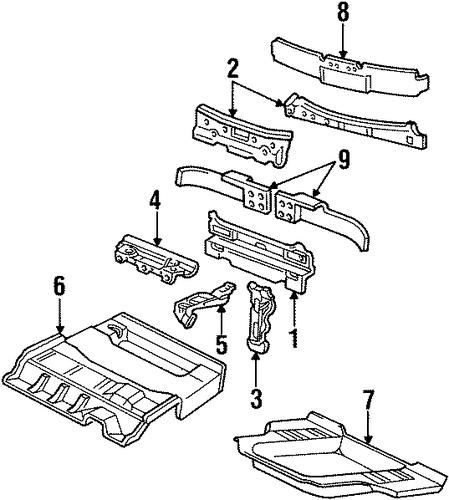 8
2
9
4
6
5
1
3
7