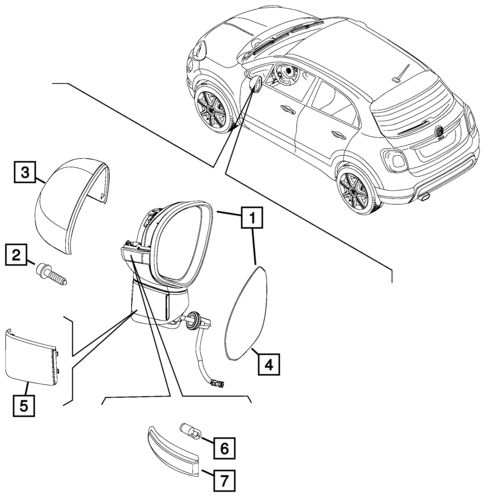 3

1

2

4

5

6

7