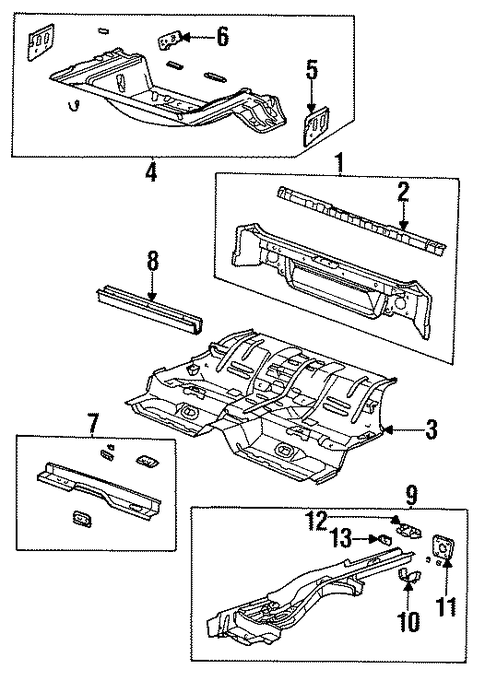 6
5
4
1
2
8
3
7
9
12
13
11
10