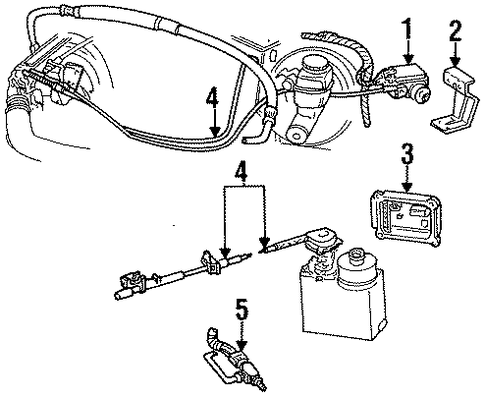 1
2
4
3
4
5