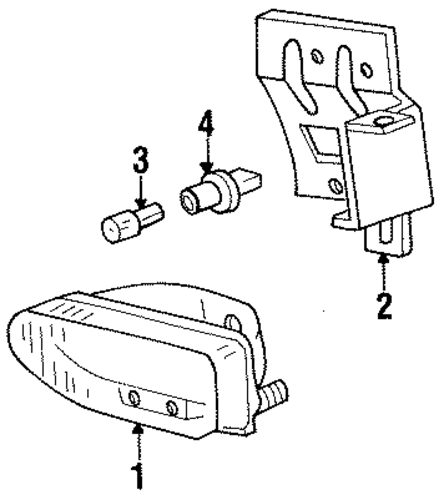 4
3
2
1