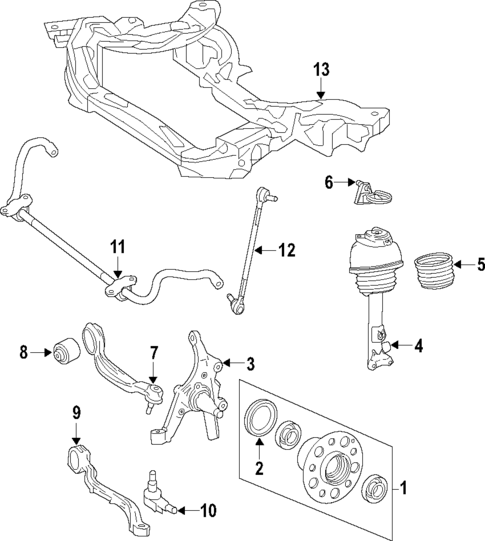 13
6
11
12
5
8
7
3
4
9
2
1
10