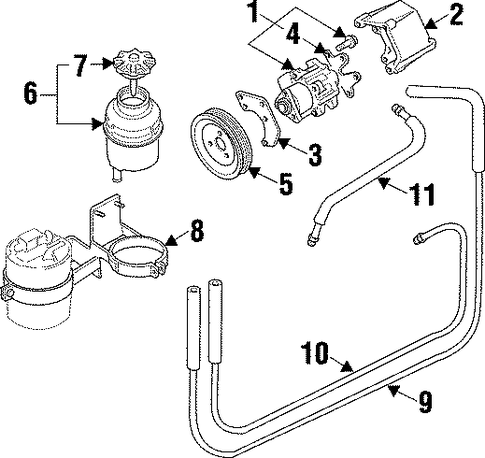 1
2
4
7
6
3
5
11
8
10
9