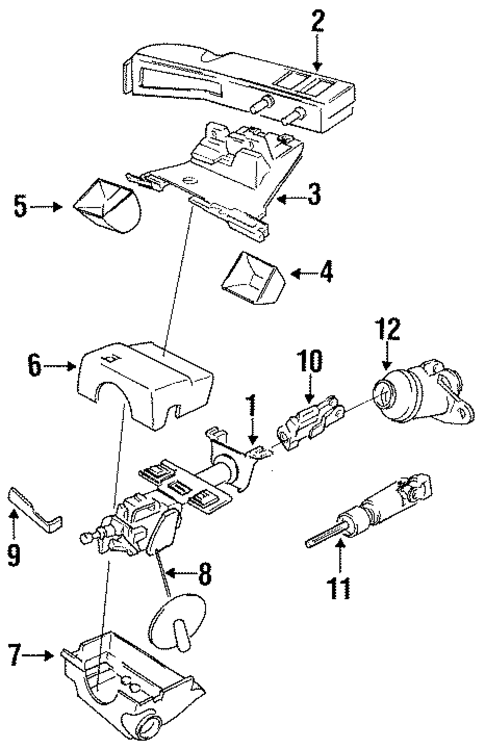 2
3
5
4
12
10
6
1
9
8
11
7