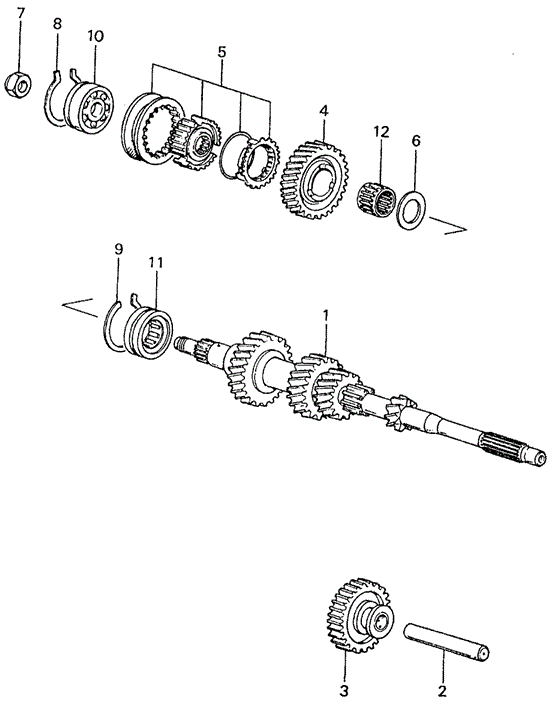 7
8
10
5
4
12
6
9
11
1
3
2