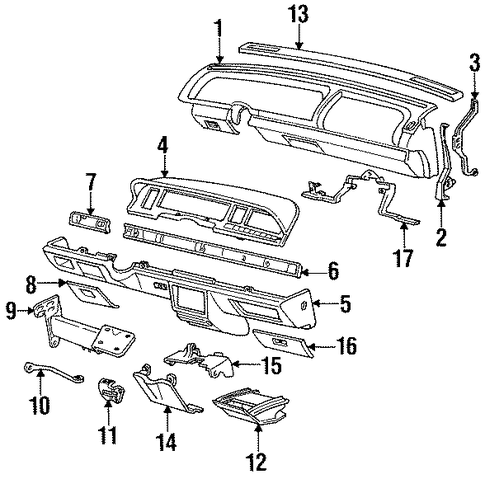 1
13
3
4
7
2
17
6
8
5
9
16
15
10
11
14
12