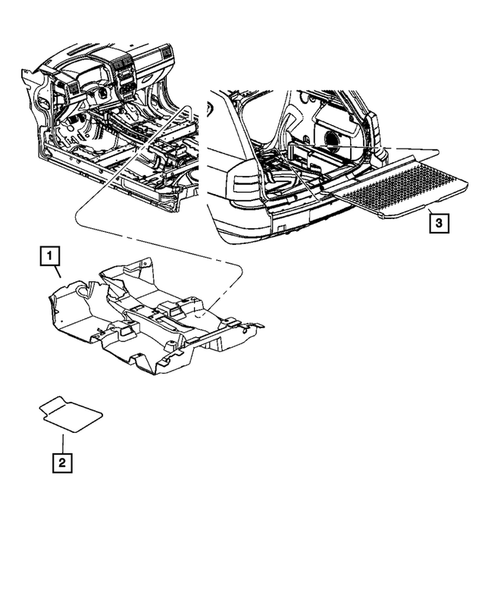 3

1

2