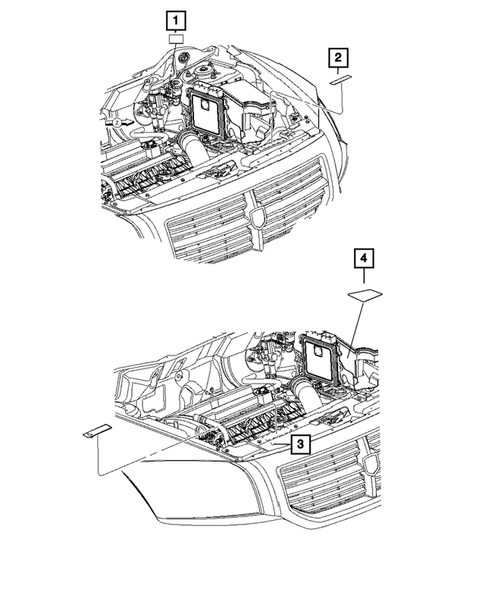 1
2
Z
4
3