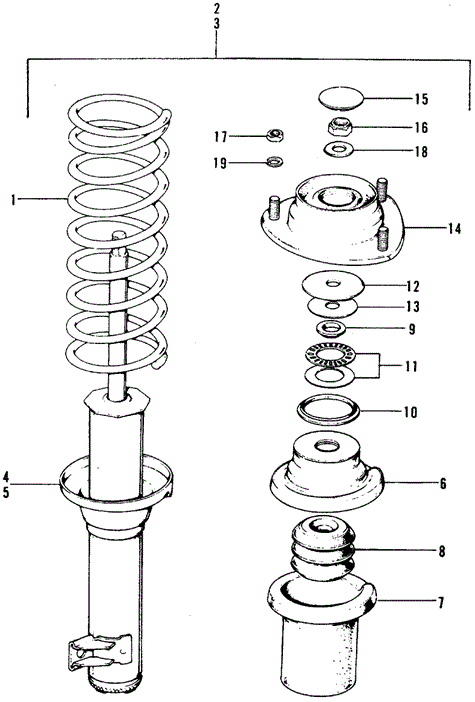 2
3
15
17
16
19
18
1
14
12
13
9
11
10
4
5
6
8
7