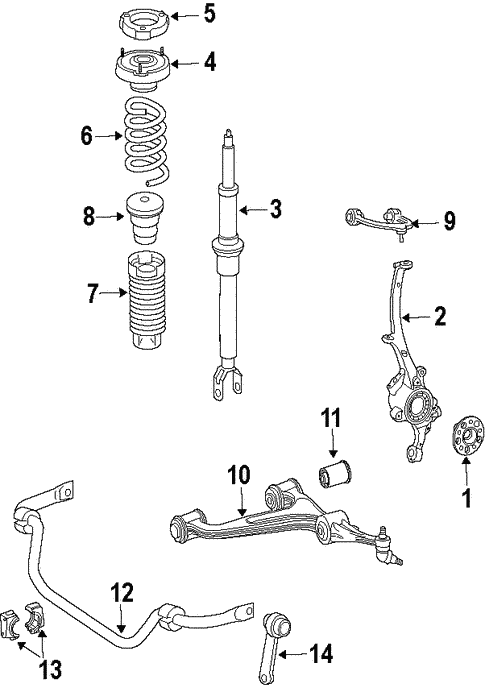 5
4
6
3
8
9
7
2
11
10
1
12
13
14