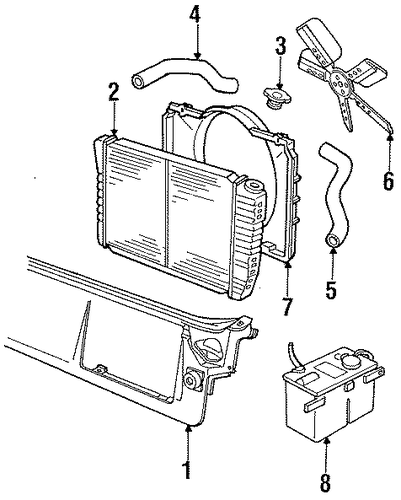 4
3
2
6
5
7
1
8