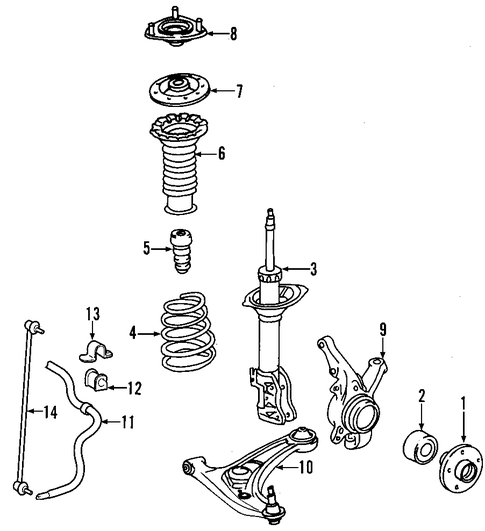 8
7
6
5
3
13
4
9
12
14
11
2
1
10