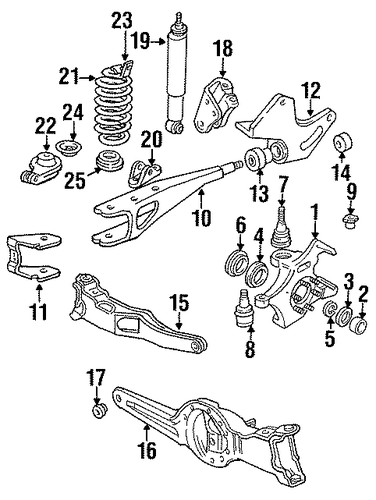 23
19
18
21
12
24
22
20
14
25
13
7
9
10
1
6
4
11
15
3
2
5
8
17
16