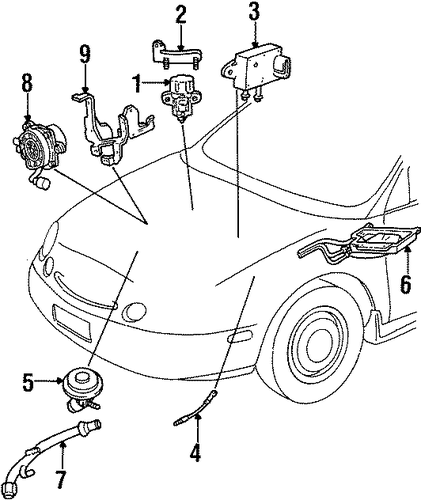 2
3
9
1
8
6
5
4
7