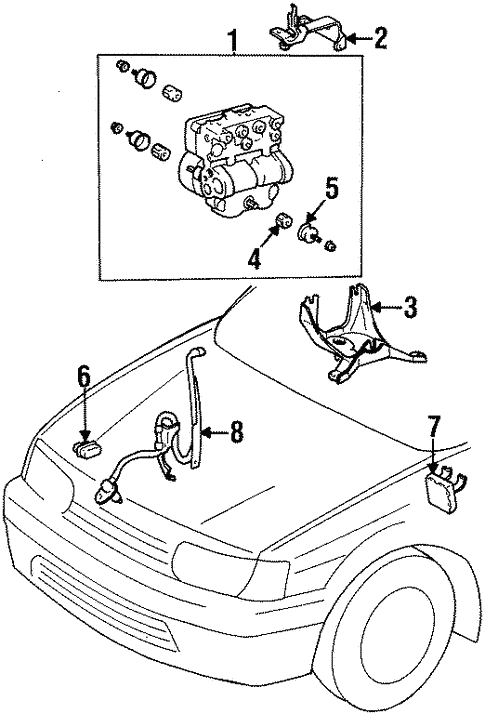 1
2
5
4
3
6
8
7