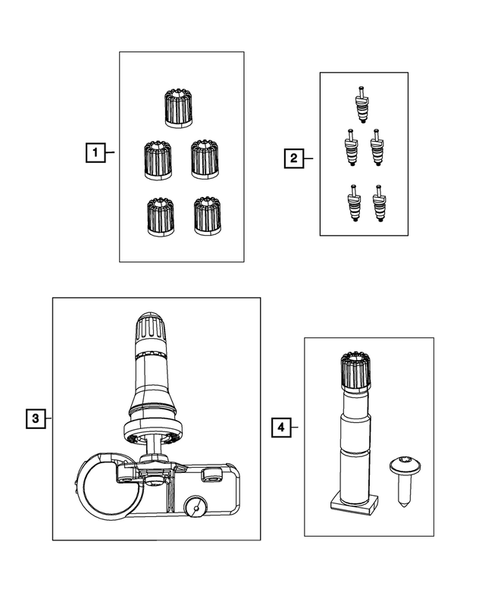 1

2

3

4