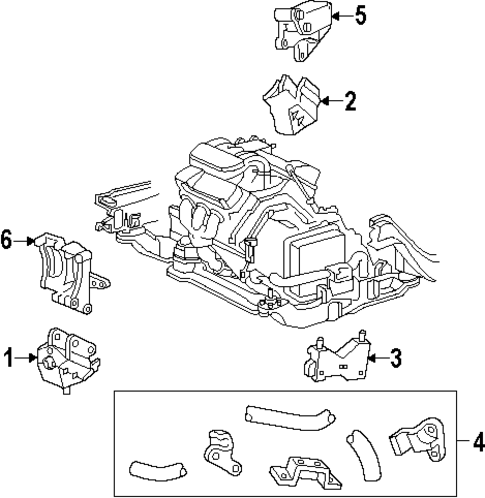 5
2
6
1
3
4