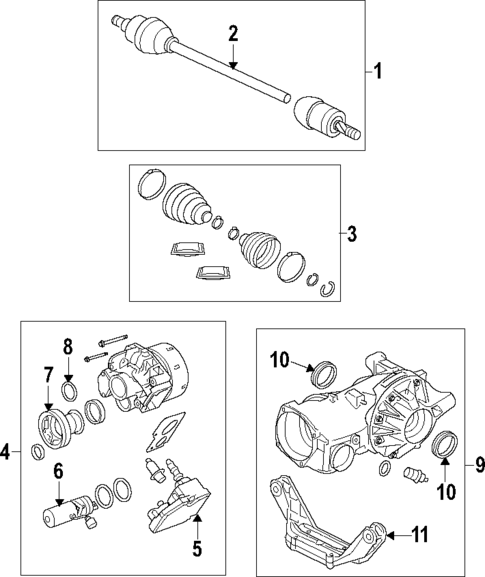 2
1
3
8
7
4
6
5
10
9
10
11