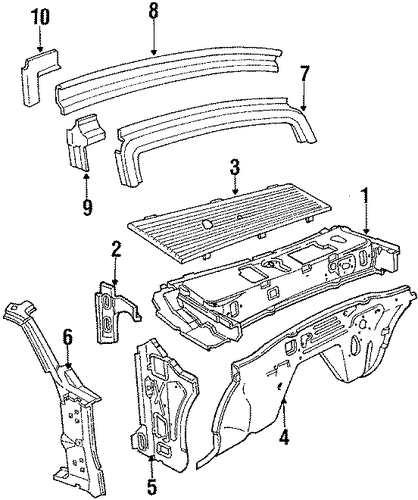 10
8
7
9
3
1
2
6
5
4