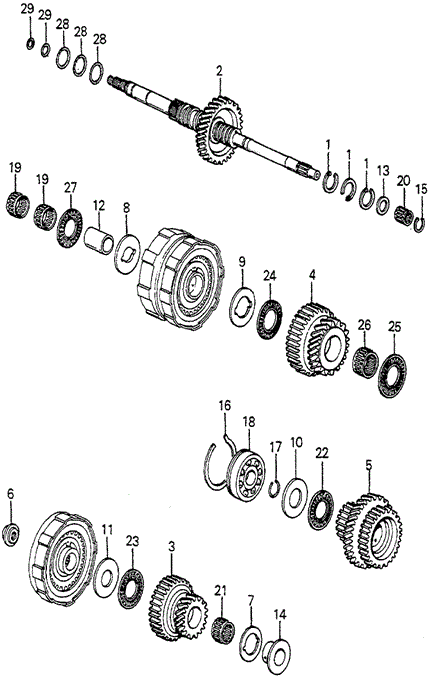 29 29 28 28 28
2
1 1 1 13 20 15
19 19 27 12 8
9 24 4
26 25
16 18 17 10 22 5
6
11 23 3
21 7 14